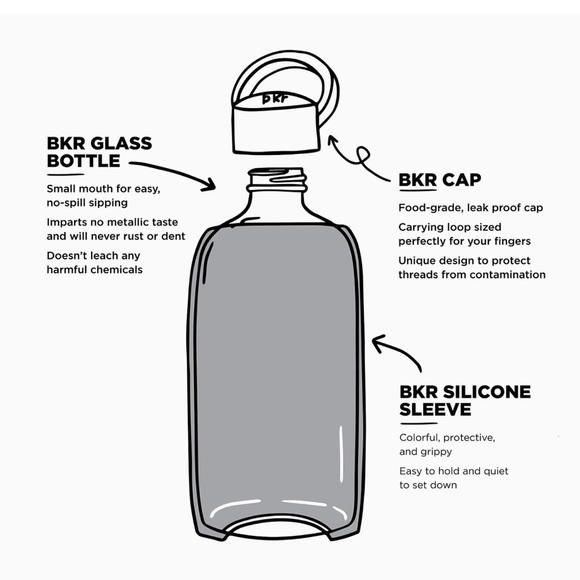 bkr

BKR GLASS BOTTLE

Small mouth for easy, no-spill sipping

Imparts no metallic taste and will never rust or dent

Doesn't leach any harmful chemicals

BKR CAP

Food-grade, leak proof cap

Carrying loop sized perfectly for your fingers

Unique design to protect threads from contamination

BKR SILICONE SLEEVE

Colorful, protective, and grippy

Easy to hold and quiet to set down